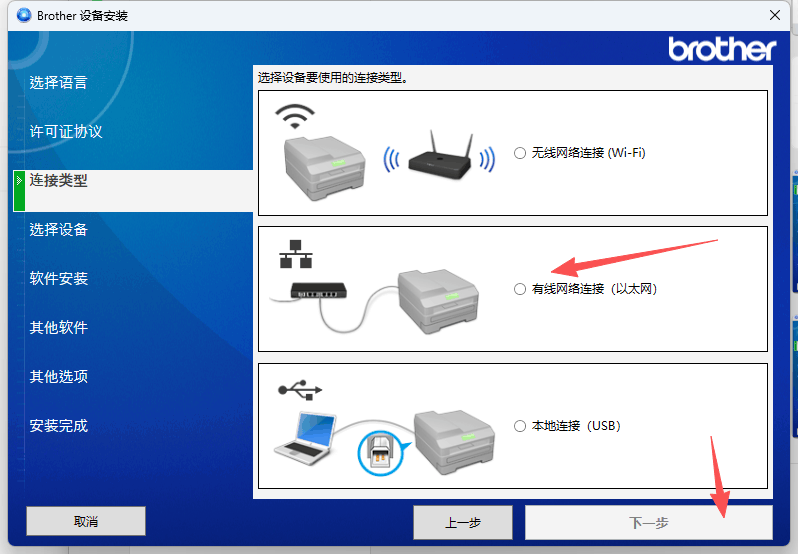 Brother 设备安装

brother

选择语言
许可证协议
连接类型
选择设备
软件安装
其他软件
其他选项
安装完成

选择设备要使用的连接类型。

无线网络连接 (Wi-Fi)

有线网络连接（以太网）

本地连接（USB）

取消
上一步
下一步